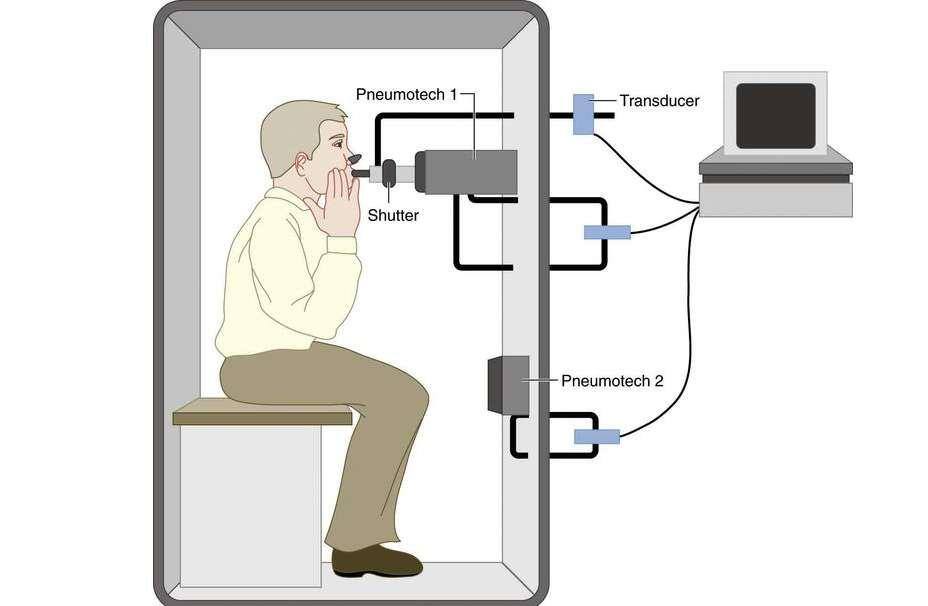 Pneumotech 1
Transducer
Shutter
Pneumotech 2